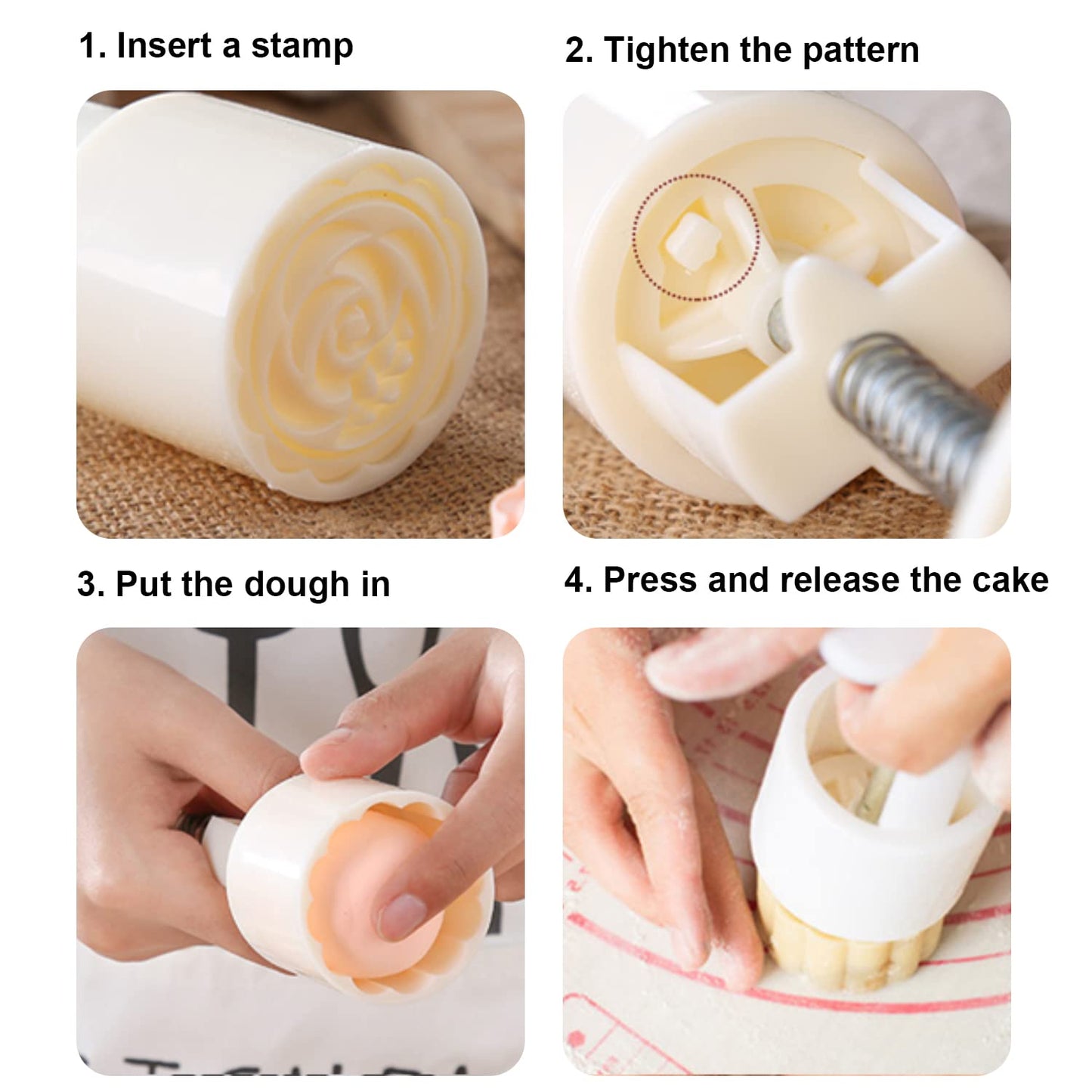 1. Insert a stamp

2. Tighten the pattern

3. Put the dough in

4. Press and release the cake